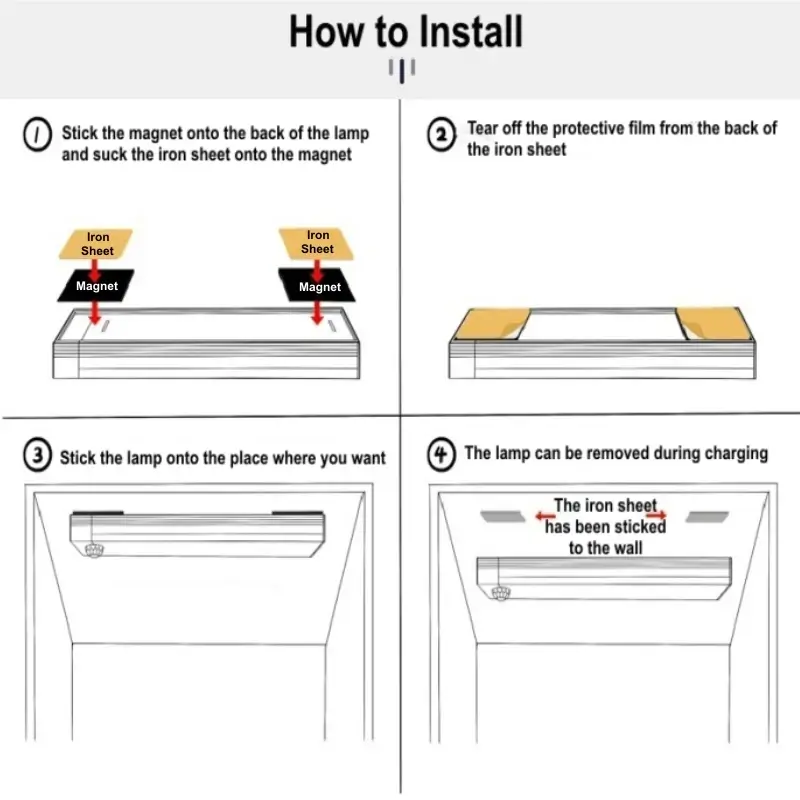 How to Install

1 Stick the magnet onto the back of the lamp and suck the iron sheet onto the magnet

Iron Sheet

Magnet

Iron Sheet

Magnet

2 Tear off the protective film from the back of the iron sheet

3 Stick the lamp onto the place where you want

4 The lamp can be removed during charging

The iron sheet has been sticked to the wall