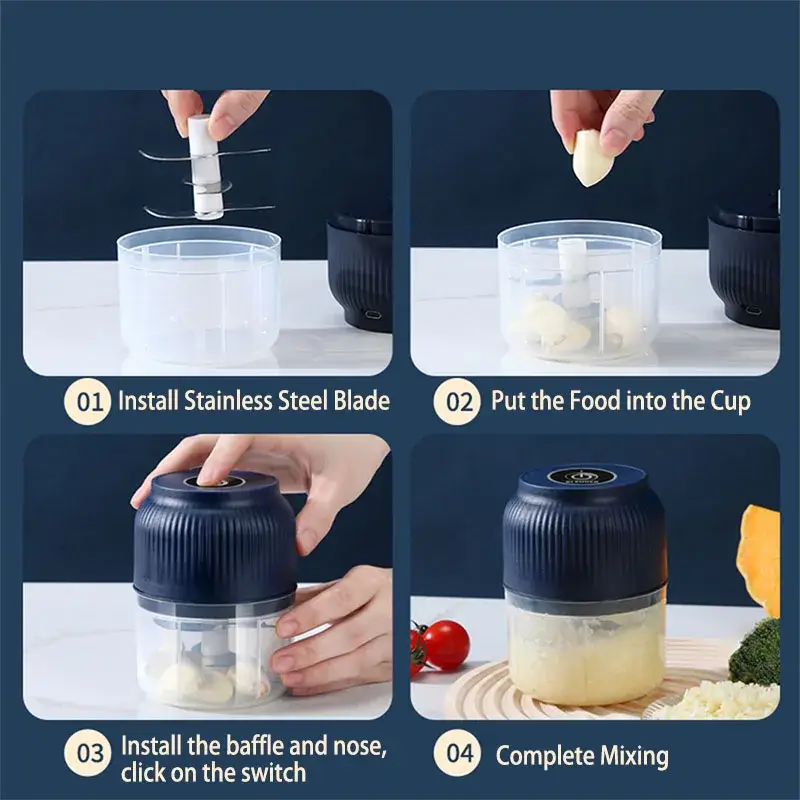 01 Install Stainless Steel Blade

02 Put the Food into the Cup

03 Install the baffle and nose, click on the switch

04 Complete Mixing