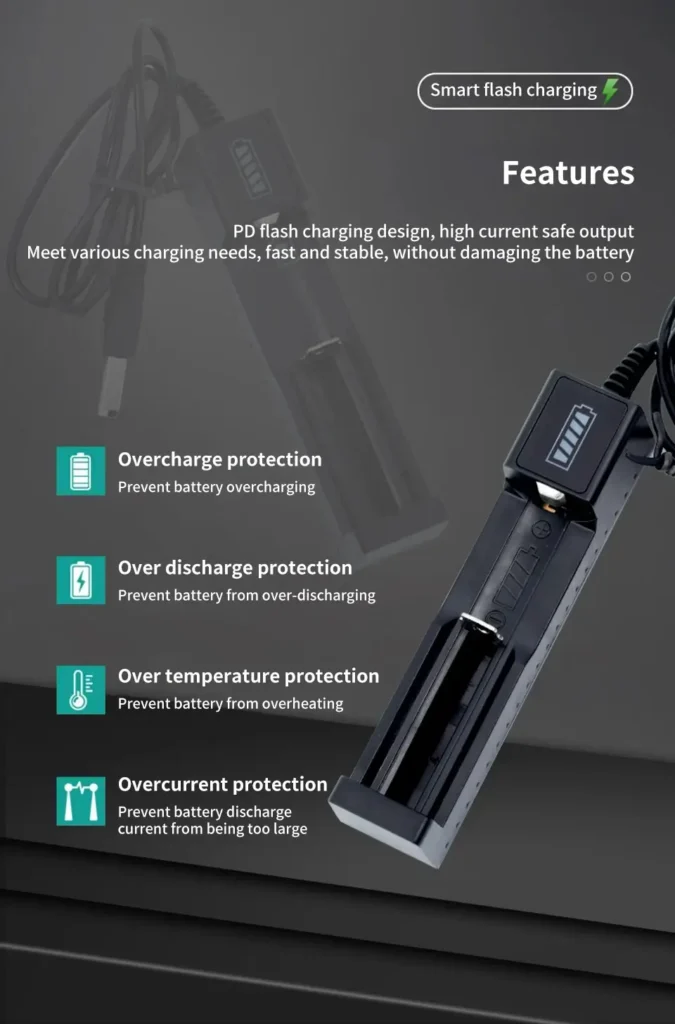 Smart flash charging

Features

PD flash charging design, high current safe output
Meet various charging needs, fast and stable, without damaging the battery

Overcharge protection
Prevent battery overcharging

Over discharge protection
Prevent battery from over-discharging

Over temperature protection
Prevent battery from overheating

Overcurrent protection
Prevent battery discharge current from being too large