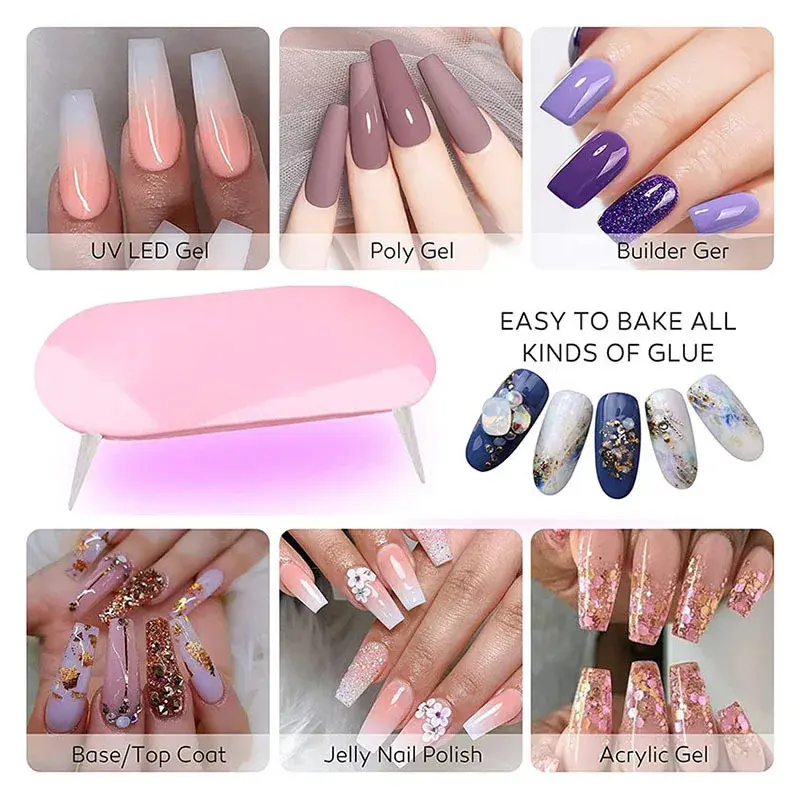 UV LED Gel

Poly Gel

Builder Ger

EASY TO BAKE ALL KINDS OF GLUE

Base/Top Coat

Jelly Nail Polish

Acrylic Gel