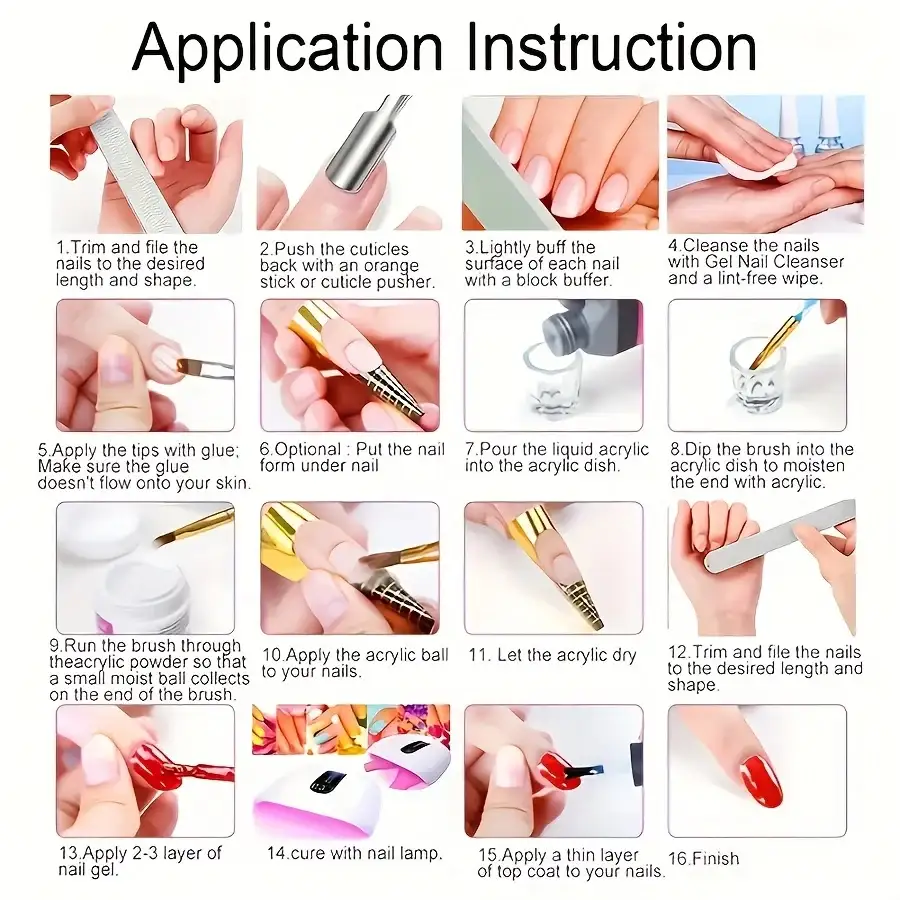 Application Instruction

1.Trim and file the nails to the desired length and shape.

2.Push the cuticles back with an orange stick or cuticle pusher.

3.Lightly buff the surface of each nail with a block buffer.

4.Cleanse the nails with Gel Nail Cleanser and a lint-free wipe.

5.Apply the tips with glue; Make sure the glue doesn't flow onto your skin.

6.Optional : Put the nail form under nail

7.Pour the liquid acrylic into the acrylic dish.

8.Dip the brush into the acrylic dish to moisten the end with acrylic.

9.Run the brush through theacrylic powder so that a small moist ball collects on the end of the brush.

10.Apply the acrylic ball to your nails.

11. Let the acrylic dry

12.Trim and file the nails to the desired length and shape.

13.Apply 2-3 layer of nail gel.

14.cure with nail lamp.

15.Apply a thin layer of top coat to your nails.

16.Finish