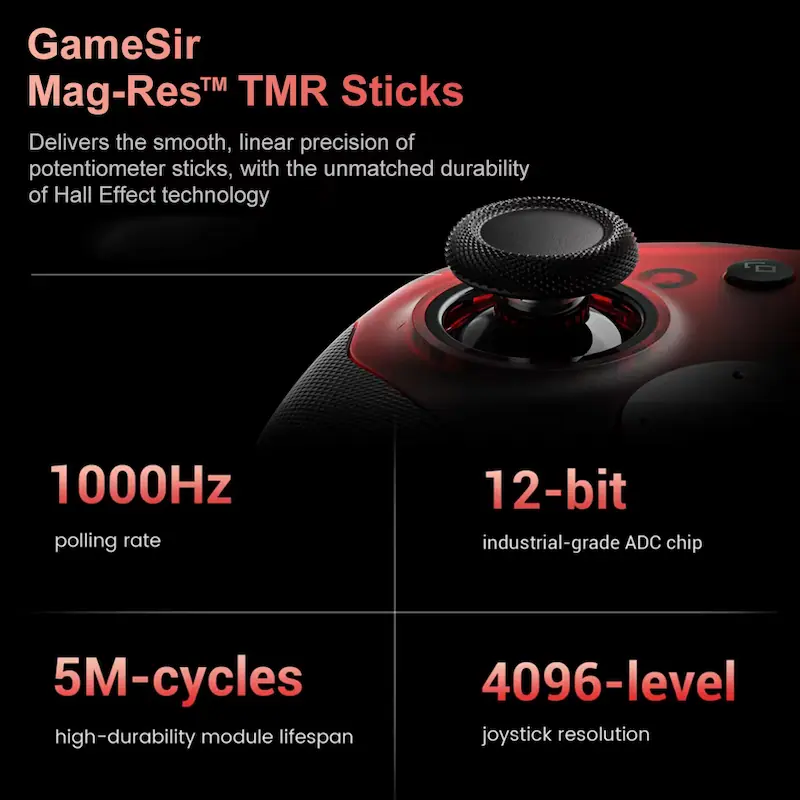 GameSir
Mag-Res™ TMR Sticks

Delivers the smooth, linear precision of potentiometer sticks, with the unmatched durability of Hall Effect technology

1000Hz
polling rate

12-bit
industrial-grade ADC chip

5M-cycles
high-durability module lifespan

4096-level
joystick resolution