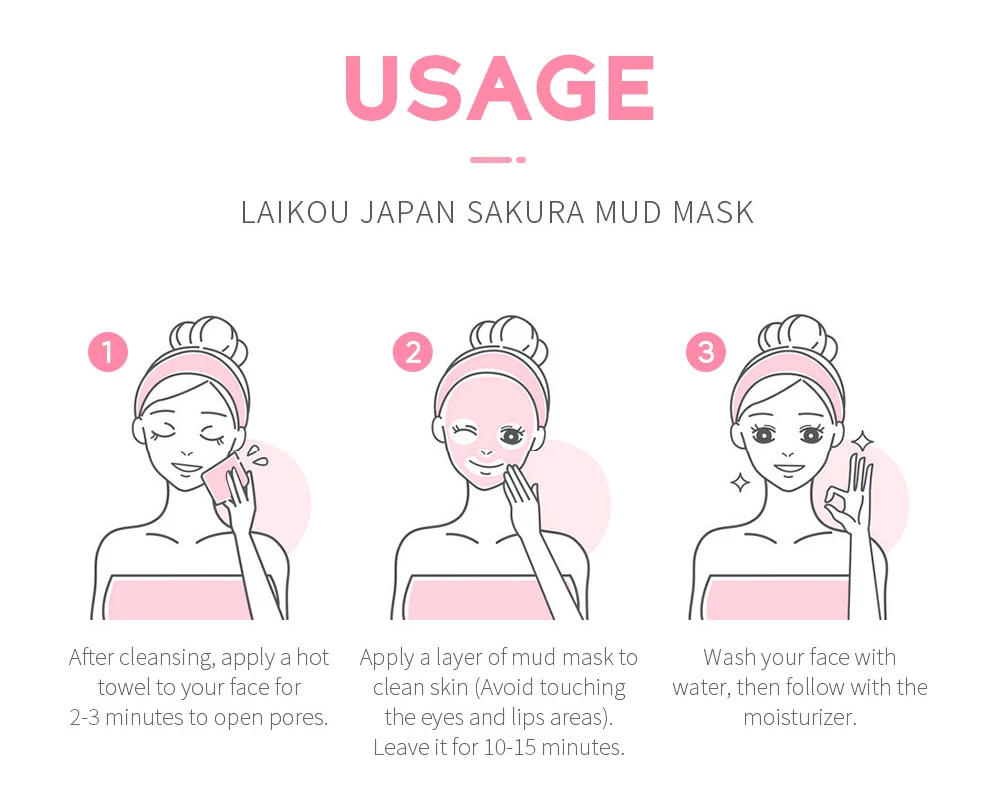 USAGE

LAIKOU JAPAN SAKURA MUD MASK

1

After cleansing, apply a hot towel to your face for 2-3 minutes to open pores.

2

Apply a layer of mud mask to clean skin (Avoid touching the eyes and lips areas). Leave it for 10-15 minutes.

3

Wash your face with water, then follow with the moisturizer.