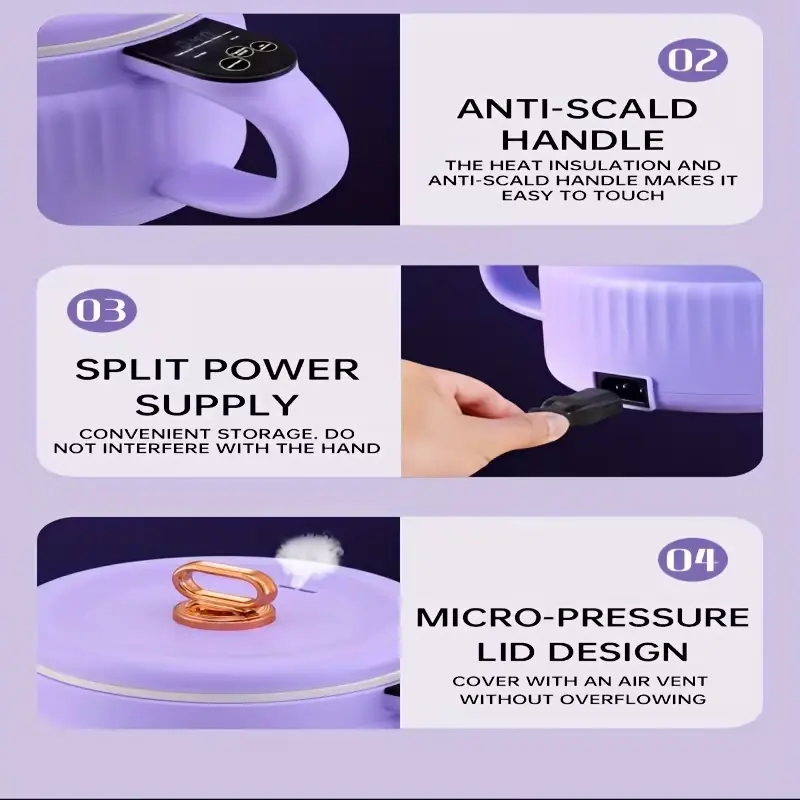 02

ANTI-SCALD HANDLE

THE HEAT INSULATION AND ANTI-SCALD HANDLE MAKES IT EASY TO TOUCH

03

SPLIT POWER SUPPLY

CONVENIENT STORAGE. DO NOT INTERFERE WITH THE HAND

04

MICRO-PRESSURE LID DESIGN

COVER WITH AN AIR VENT WITHOUT OVERFLOWING